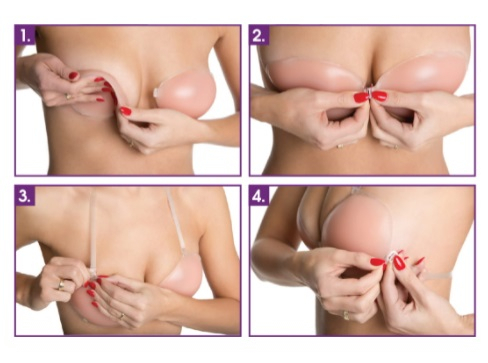 1.

2.

3.

4.